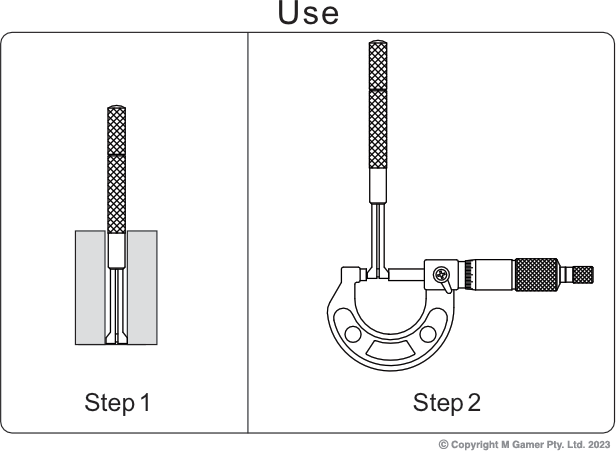 Use

Step 1

Step 2

© Copyright M Gamer Pty. Ltd. 2023