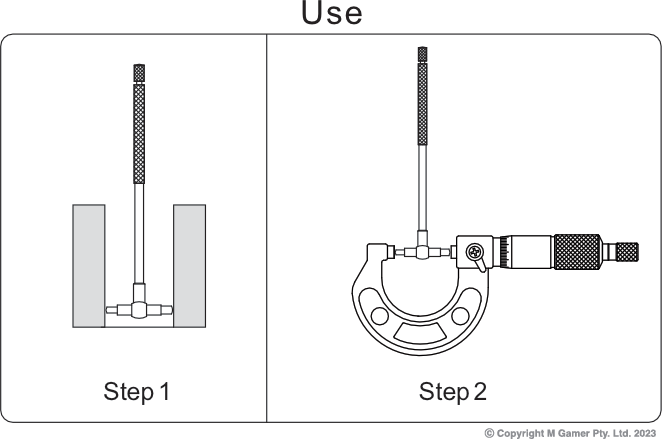 Use

Step 1

Step 2

© Copyright M Gamer Pty. Ltd. 2023